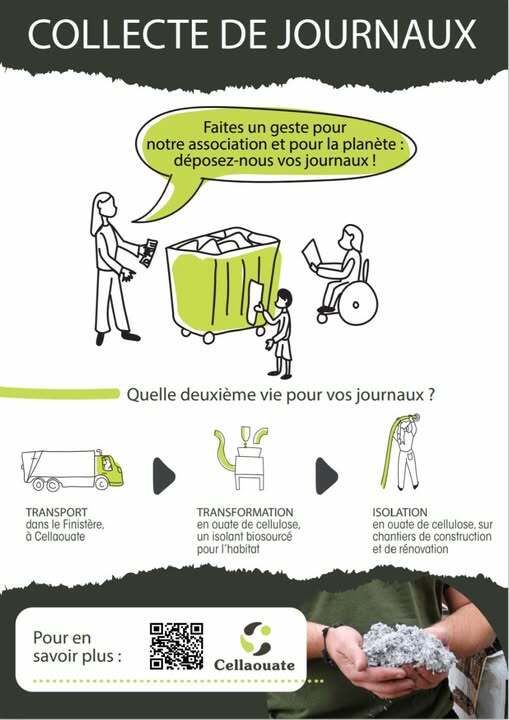 COLLECTE DE JOURNAUX

Faites un geste pour notre association et pour la planète : déposez-nous vos journaux !

Quelle deuxième vie pour vos journaux ?

TRANSPORT
dans le Finistère, à Cellaouate

TRANSFORMATION
en ouate de cellulose, un isolant biosourcé pour l'habitat

ISOLATION
en ouate de cellulose, sur chantiers de construction et de rénovation

Pour en savoir plus :

Cellaouate